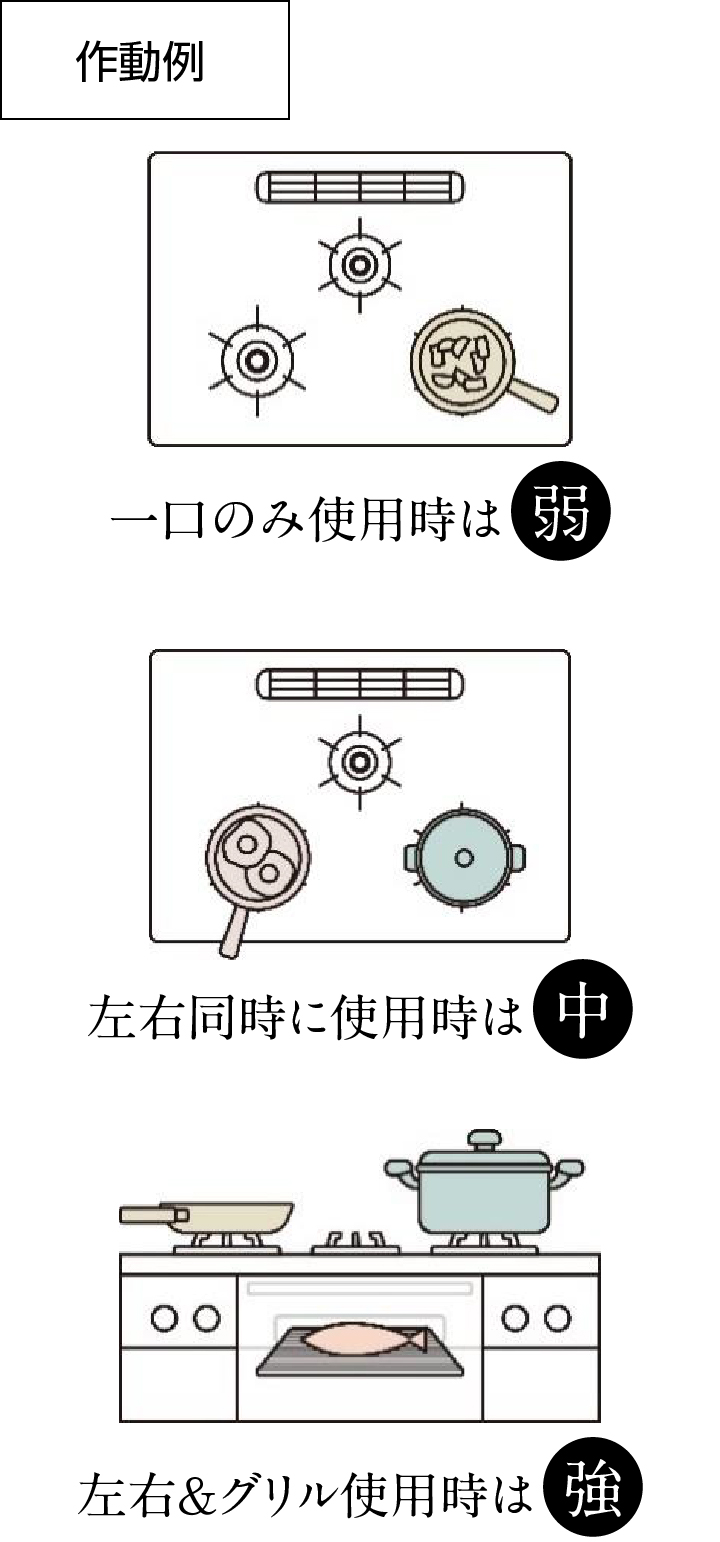 作動例

一口のみ使用時は 弱

左右同時に使用時は 中

左右&グリル使用時は 強