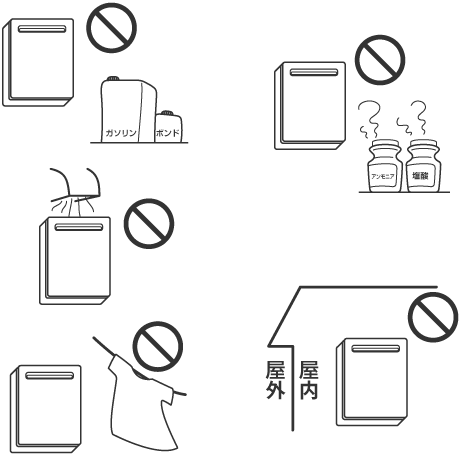 ガソリン
ボンド

アンモニア
塩酸

屋外
屋内